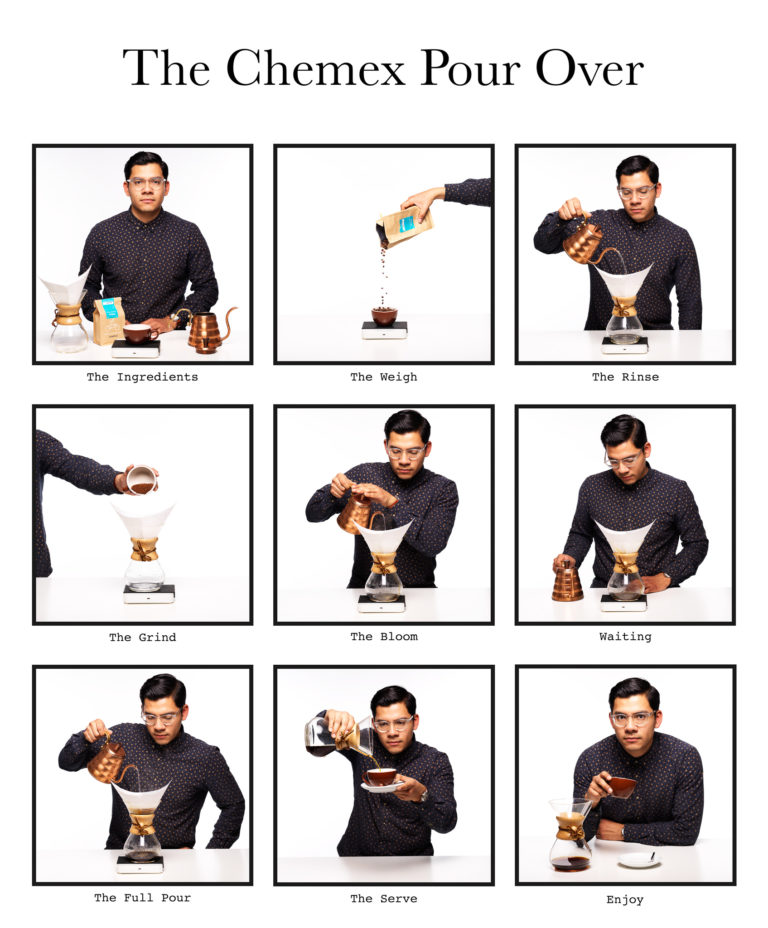 The Chemex Pour Over

The Ingredients

The Weigh

The Rinse

The Grind

The Bloom

Waiting

The Full Pour

The Serve

Enjoy